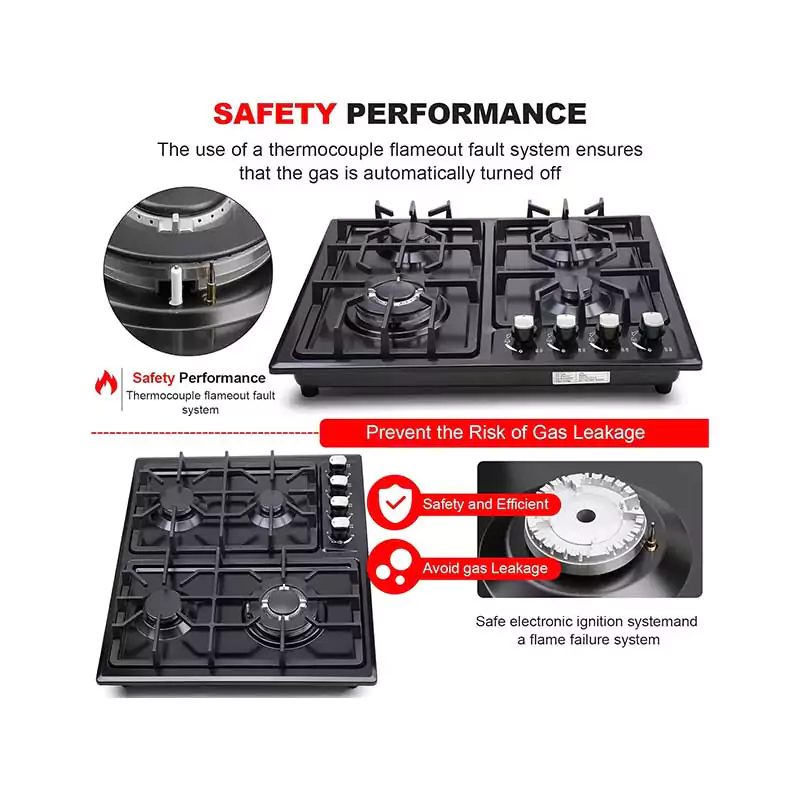 SAFETY PERFORMANCE

The use of a thermocouple flameout fault system ensures that the gas is automatically turned off

Safety Performance
Thermocouple flameout fault system

Prevent the Risk of Gas Leakage

Safety and Efficient

Avoid gas Leakage

Safe electronic ignition systemand a flame failure system